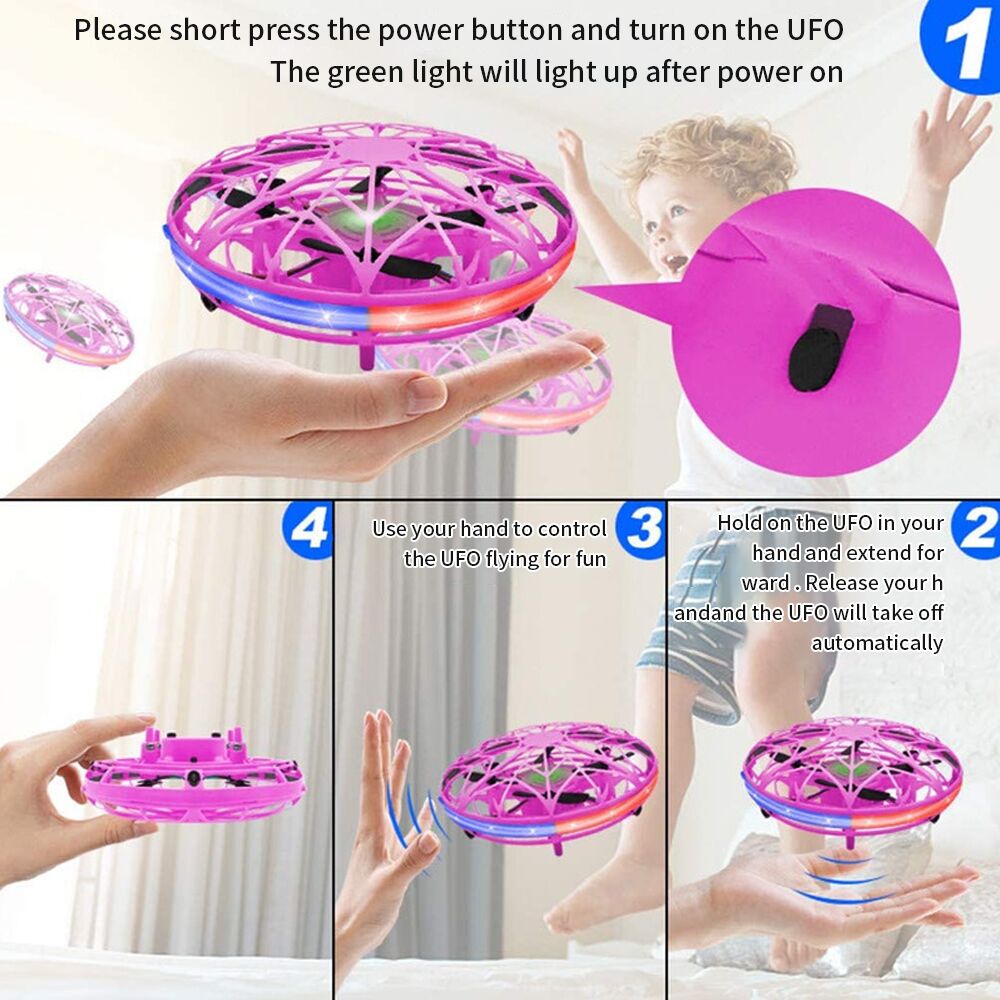 Please short press the power button and turn on the UFO
The green light will light up after power on

1

4

Use your hand to control the UFO flying for fun

3

Hold on the UFO in your hand and extend for ward . Release your h andand the UFO will take off automatically

2